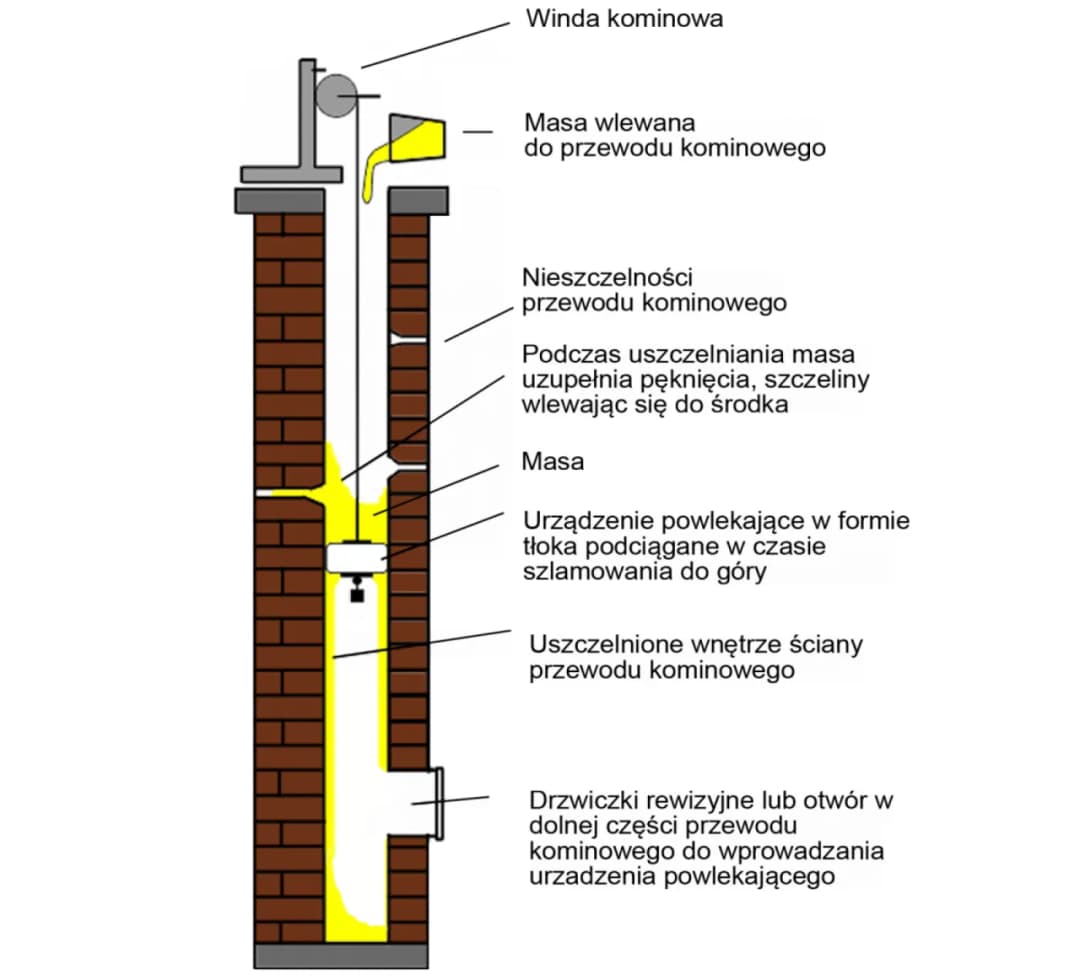 Winda kominowa

Masa wlewana do przewodu kominowego

Nieszczelności przewodu kominowego

Podczas uszczelniania masa uzupełnia pęknięcia, szczeliny wlewając się do środka

Masa

Urządzenie powlekające w formie tłoka podciągane w czasie szlamowania do góry

Uszczelnione wnętrze ściany przewodu kominowego

Drzwiczki rewizyjne lub otwór w dolnej części przewodu kominowego do wprowadzania urzadzenia powlekającego